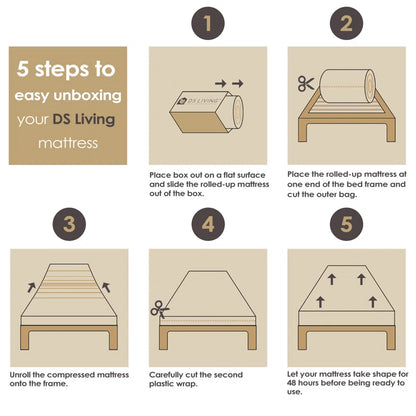 5 steps to easy unboxing your DS Living mattress

1

DS LIVING

Place box out on a flat surface and slide the rolled-up mattress out of the box.

2

Place the rolled-up mattress at one end of the bed frame and cut the outer bag.

3

Unroll the compressed mattress onto the frame.

4

Carefully cut the second plastic wrap.

5

Let your mattress take shape for 48 hours before being ready to use.