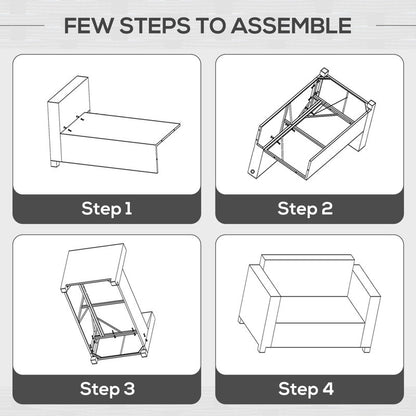 FEW STEPS TO ASSEMBLE

Step 1

Step 2

Step 3

Step 4