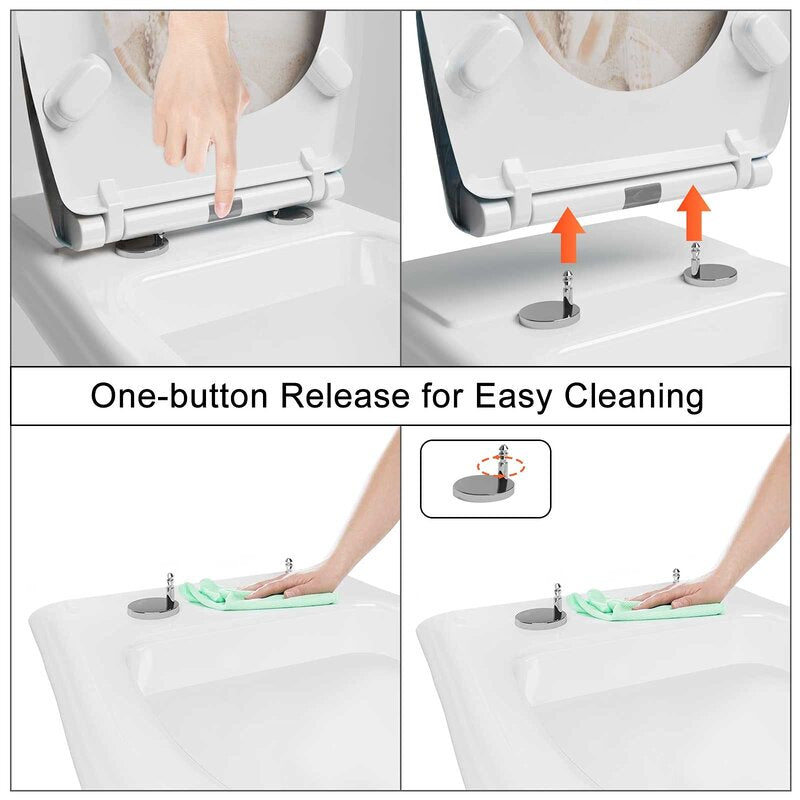 One-button Release for Easy Cleaning